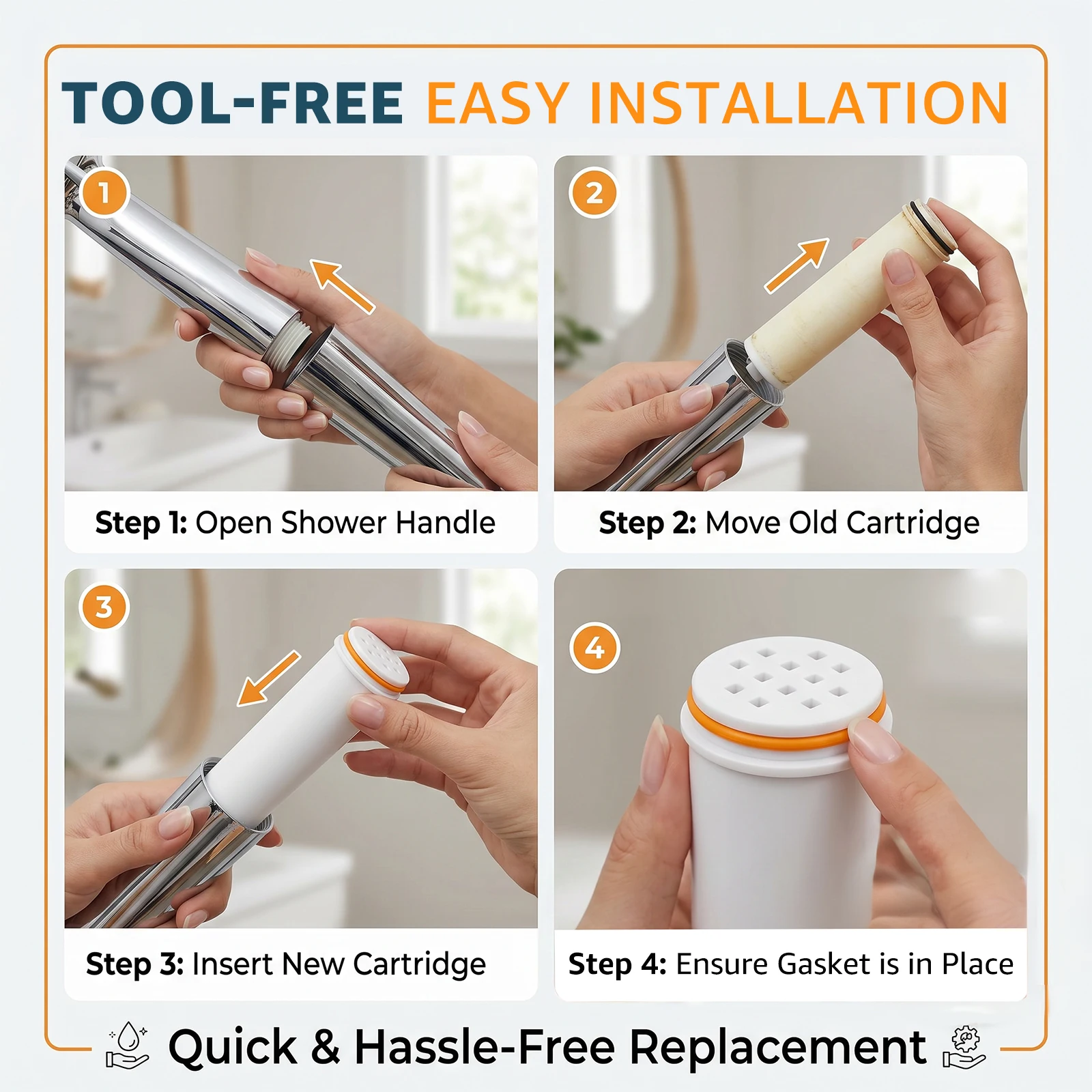 TOOL-FREE EASY INSTALLATION

1

Step 1: Open Shower Handle

2

Step 2: Move Old Cartridge

3

Step 3: Insert New Cartridge

4

Step 4: Ensure Gasket is in Place

Quick & Hassle-Free Replacement